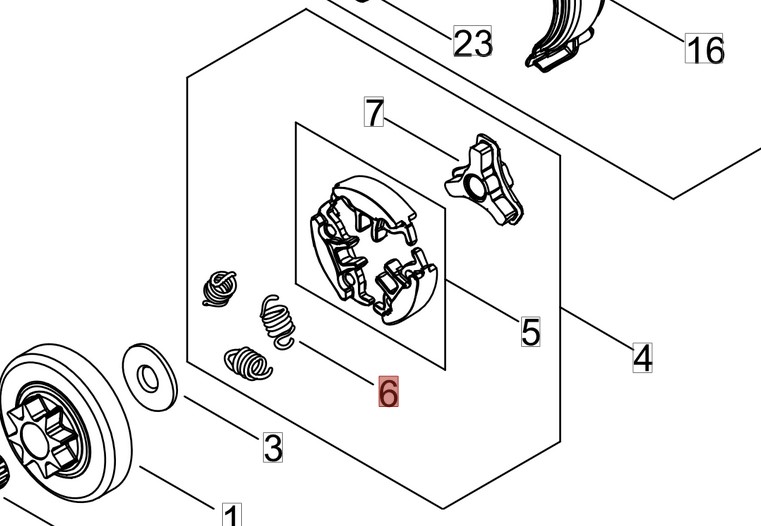 23
16
7
5
4
6
3
1