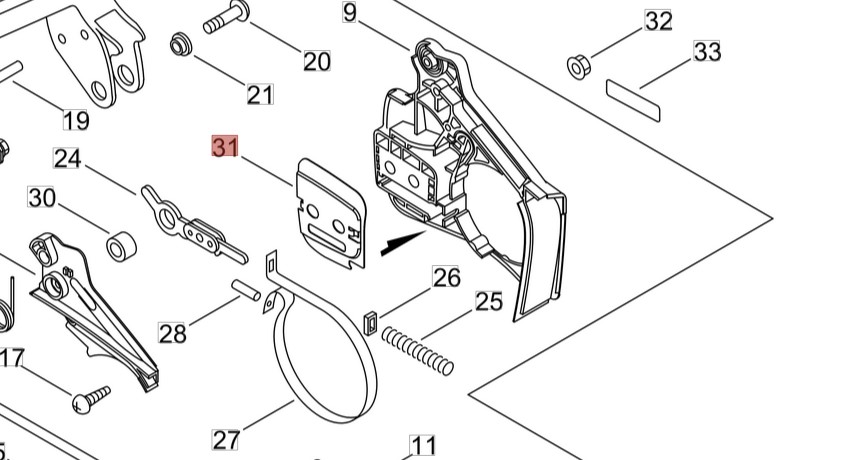 9
32
33
20
21
19
31
24
30
26
25
28
17
27
11