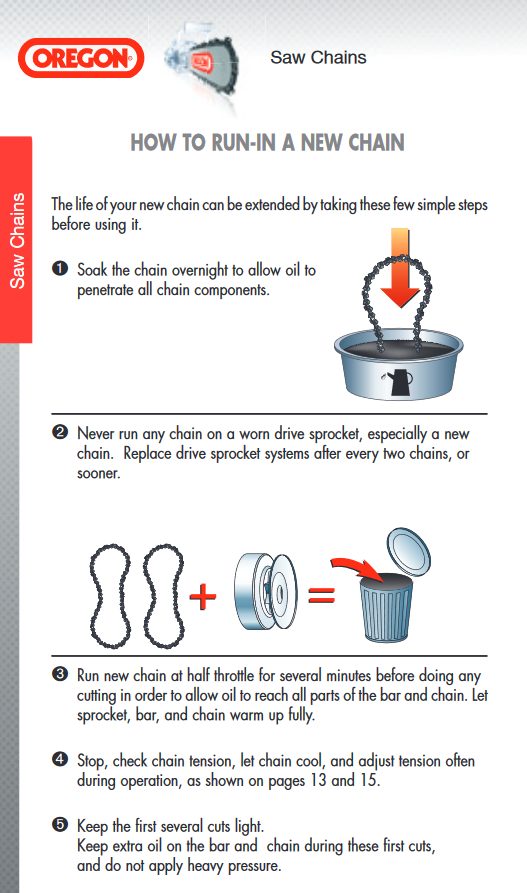 OREGON

Saw Chains

Saw Chains

HOW TO RUN-IN A NEW CHAIN

The life of your new chain can be extended by taking these few simple steps before using it.

❶ Soak the chain overnight to allow oil to penetrate all chain components.

❷ Never run any chain on a worn drive sprocket, especially a new chain. Replace drive sprocket systems after every two chains, or sooner.

+ =

❸ Run new chain at half throttle for several minutes before doing any cutting in order to allow oil to reach all parts of the bar and chain. Let sprocket, bar, and chain warm up fully.

❹ Stop, check chain tension, let chain cool, and adjust tension often during operation, as shown on pages 13 and 15.

❺ Keep the first several cuts light.
Keep extra oil on the bar and chain during these first cuts, and do not apply heavy pressure.